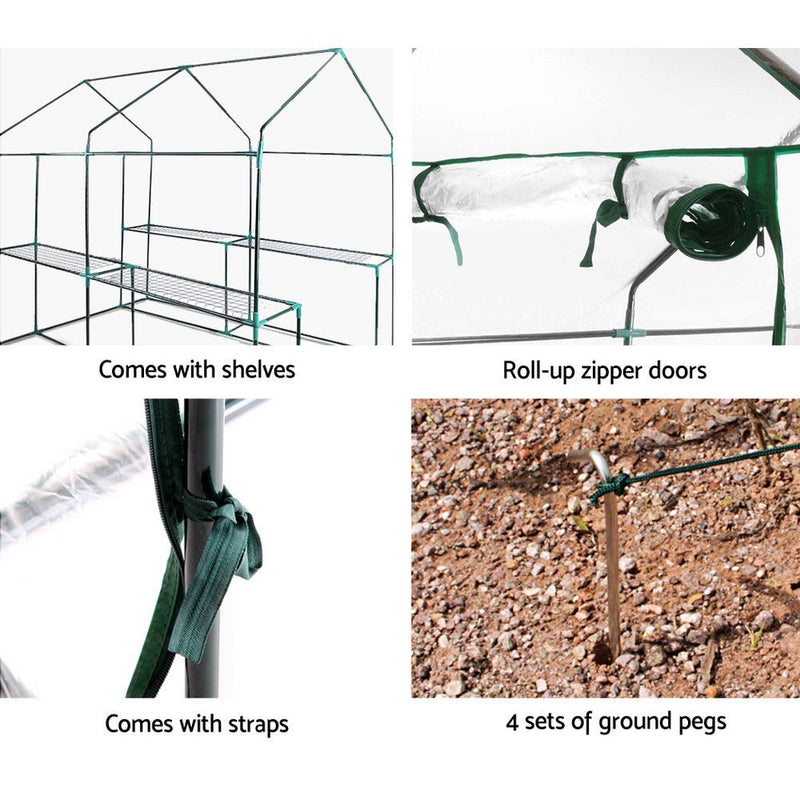 Comes with shelves

Roll-up zipper doors

Comes with straps

4 sets of ground pegs