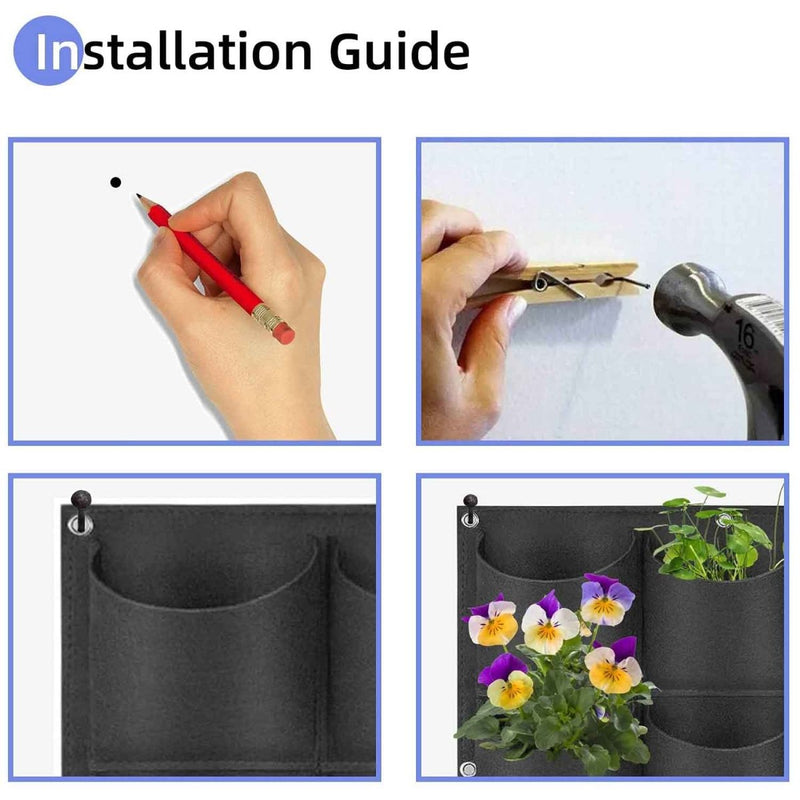 Installation Guide

16