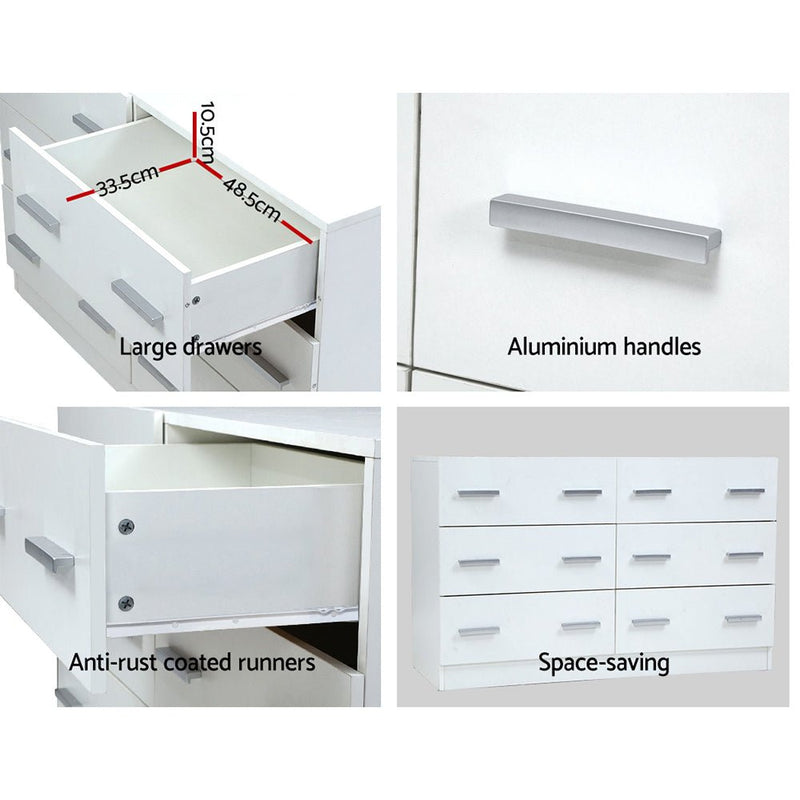 10.5cm
33.5cm
48.5cm
Large drawers

Aluminium handles

Anti-rust coated runners

Space-saving