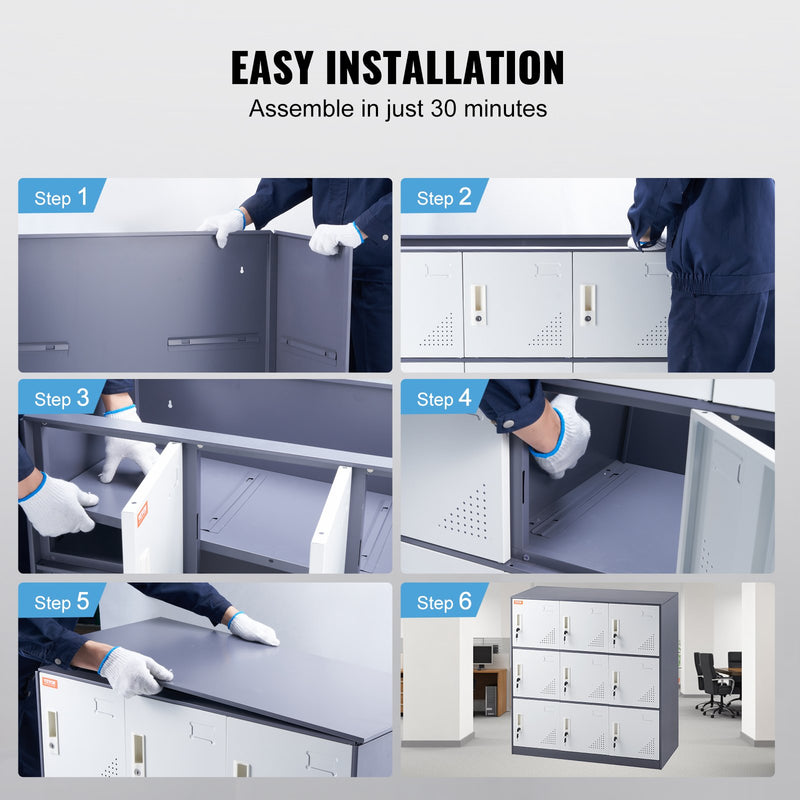 EASY INSTALLATION
Assemble in just 30 minutes

Step 1

Step 2

Step 3

Step 4

Step 5

Step 6