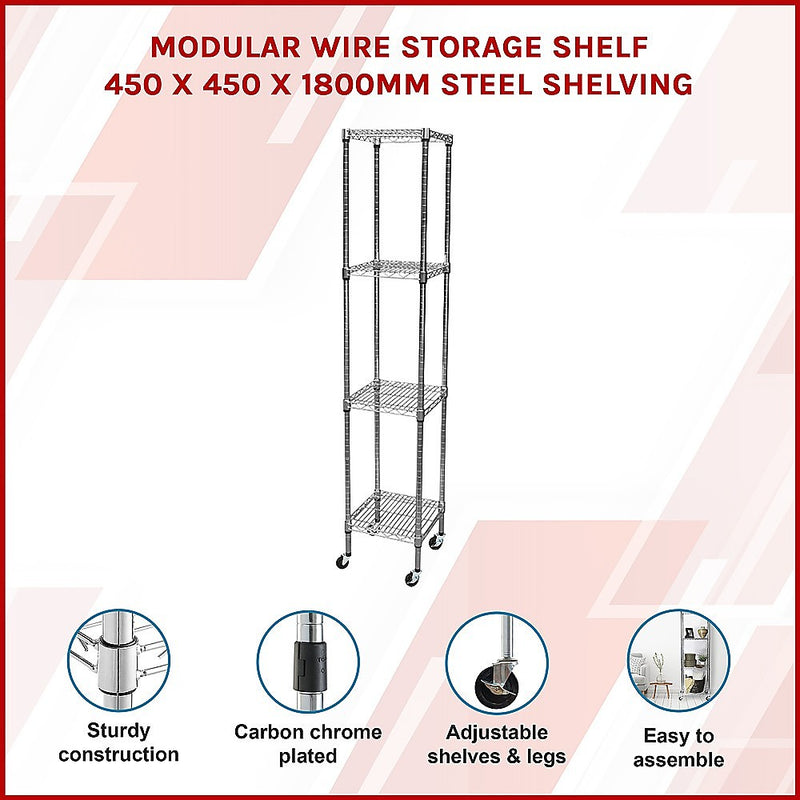 MODULAR WIRE STORAGE SHELF
450 X 450 X 1800MM STEEL SHELVING

Sturdy construction

Carbon chrome plated

Adjustable shelves & legs

Easy to assemble