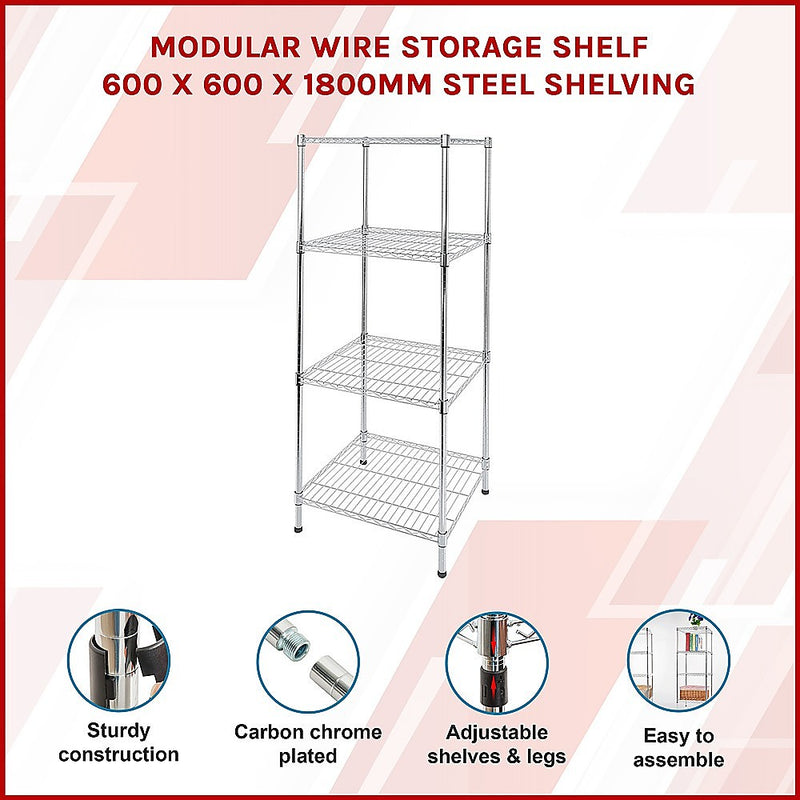 MODULAR WIRE STORAGE SHELF
600 X 600 X 1800MM STEEL SHELVING

Sturdy construction

Carbon chrome plated

Adjustable shelves & legs

Easy to assemble