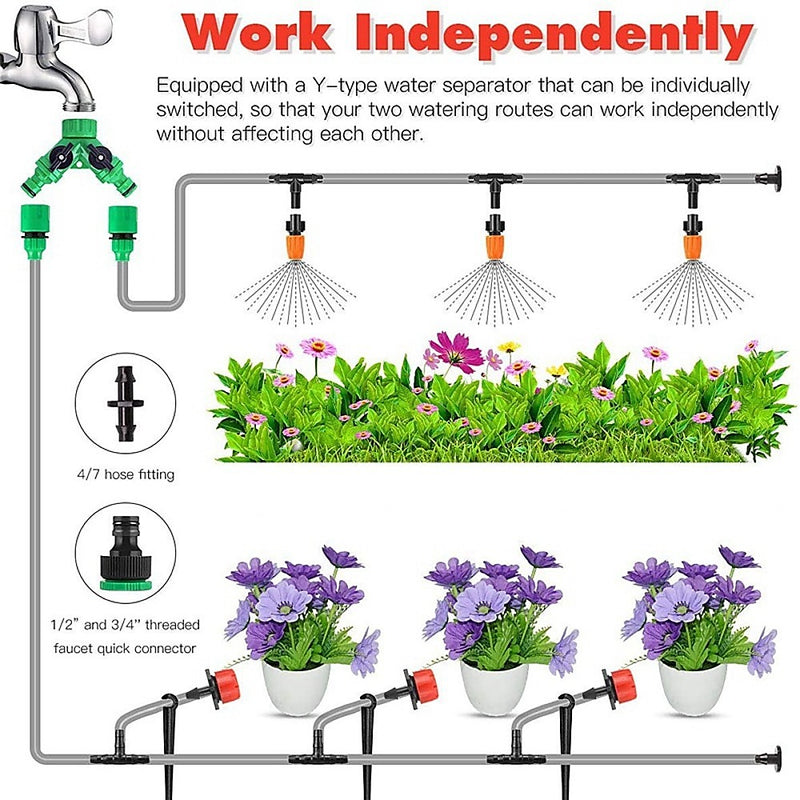 Work Independently

Equipped with a Y-type water separator that can be individually switched, so that your two watering routes can work independently without affecting each other.

4/7 hose fitting

1/2" and 3/4" threaded faucet quick connector