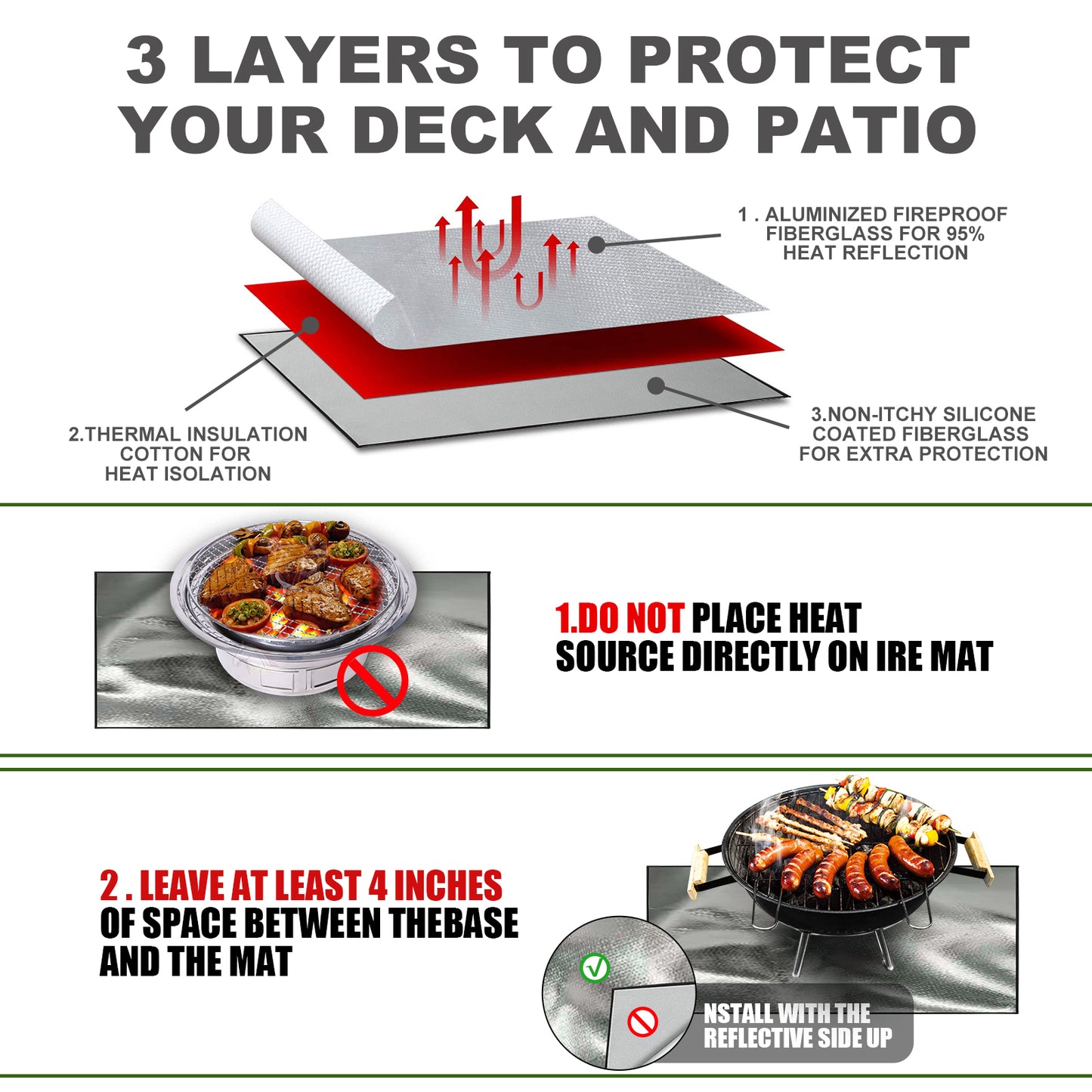 3 LAYERS TO PROTECT YOUR DECK AND PATIO

1 . ALUMINIZED FIREPROOF FIBERGLASS FOR 95% HEAT REFLECTION

2.THERMAL INSULATION COTTON FOR HEAT ISOLATION

3.NON-ITCHY SILICONE COATED FIBERGLASS FOR EXTRA PROTECTION

1.DO NOT PLACE HEAT SOURCE DIRECTLY ON IRE MAT

2 . LEAVE AT LEAST 4 INCHES OF SPACE BETWEEN THEBASE AND THE MAT

NSTALL WITH THE REFLECTIVE SIDE UP