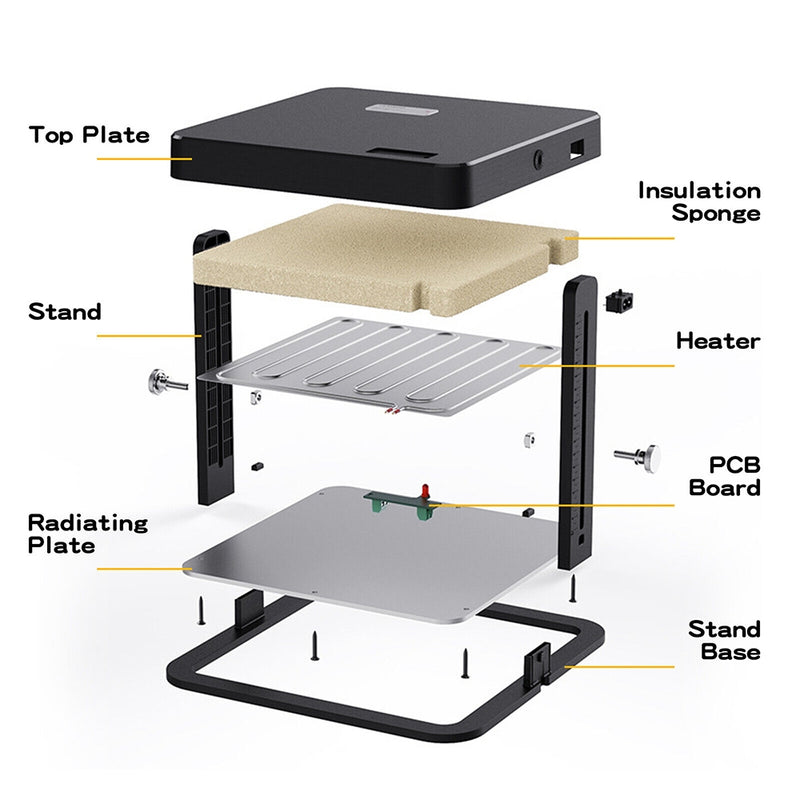 Top Plate

Insulation Sponge

Stand

Heater

PCB Board

Radiating Plate

Stand Base