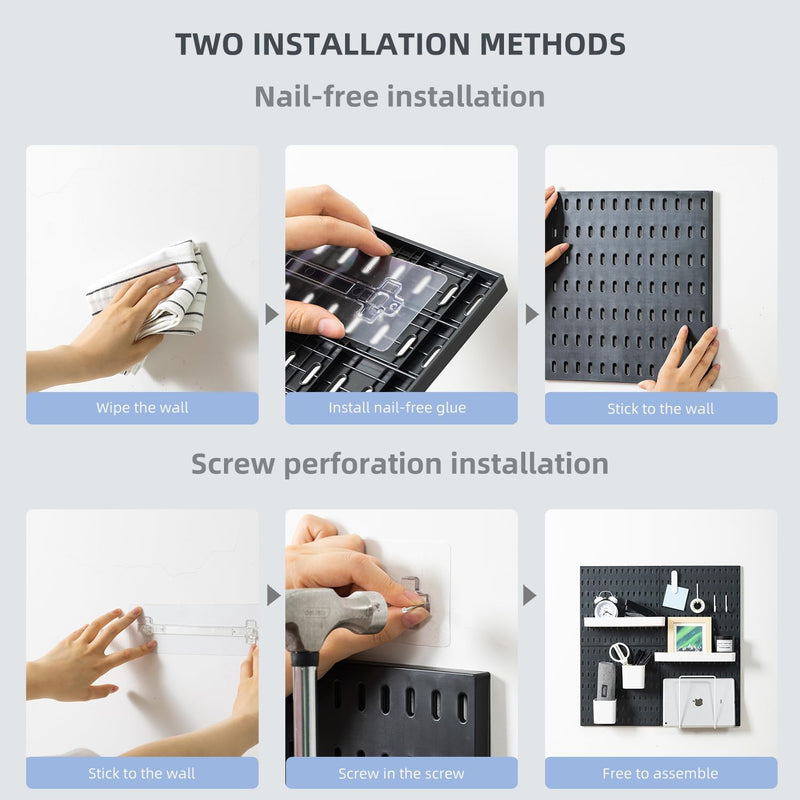 TWO INSTALLATION METHODS

Nail-free installation

Wipe the wall

Install nail-free glue

Stick to the wall

Screw perforation installation

Stick to the wall

Screw in the screw

Free to assemble