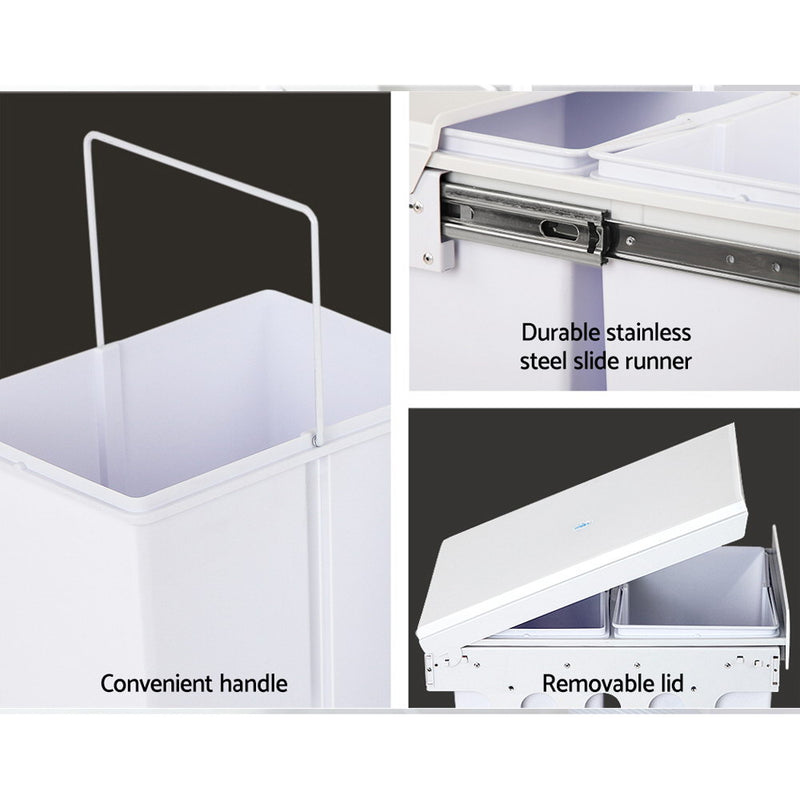 Durable stainless steel slide runner

Convenient handle

Removable lid